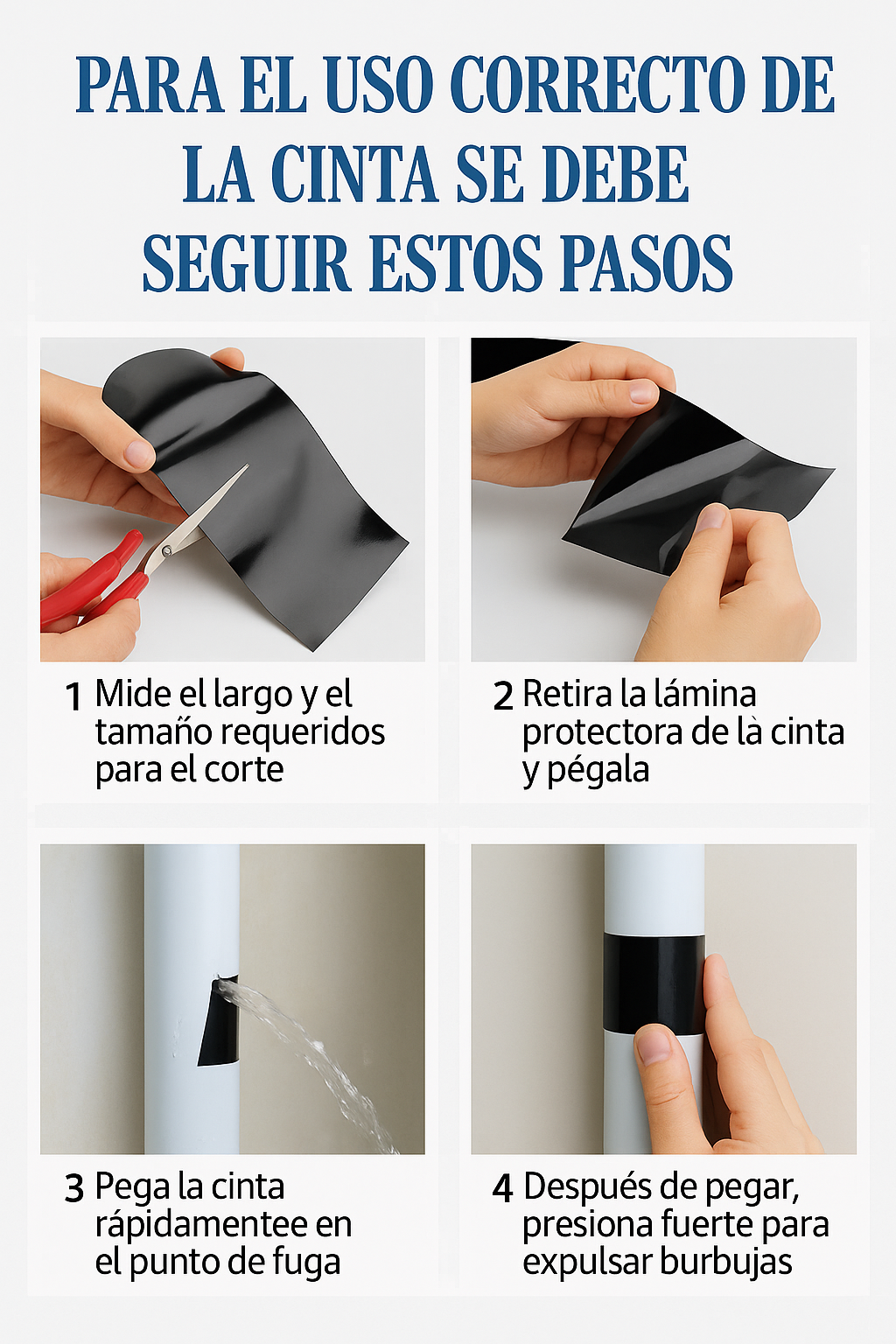 PARA EL USO CORRECTO DE LA CINTA SE DEBE SEGUIR ESTOS PASOS

1 Mide el largo y el tamaño requeridos para el corte

2 Retira la lámina protectora de là cinta y pégala

3 Pega la cinta rápidamentee en el punto de fuga

4 Después de pegar, presiona fuerte para expulsar burbujas